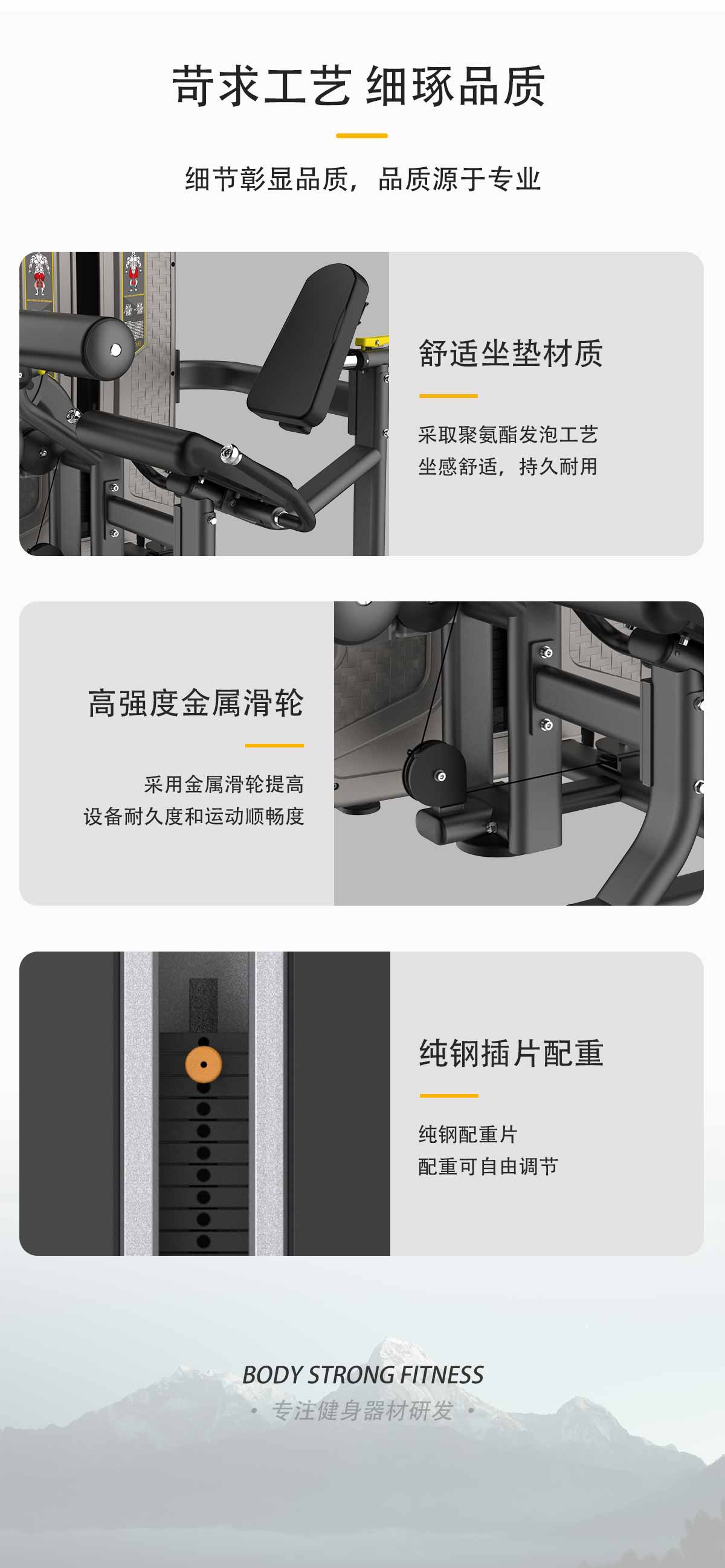 苛求工艺 细琢品质

细节彰显品质，品质源于专业

舒适坐垫材质

采取聚氨酯发泡工艺
坐感舒适，持久耐用

高强度金属滑轮

采用金属滑轮提高
设备耐久度和运动顺畅度

纯钢插片配重

纯钢配重片
配重可自由调节

BODY STRONG FITNESS

· 专注健身器材研发 ·